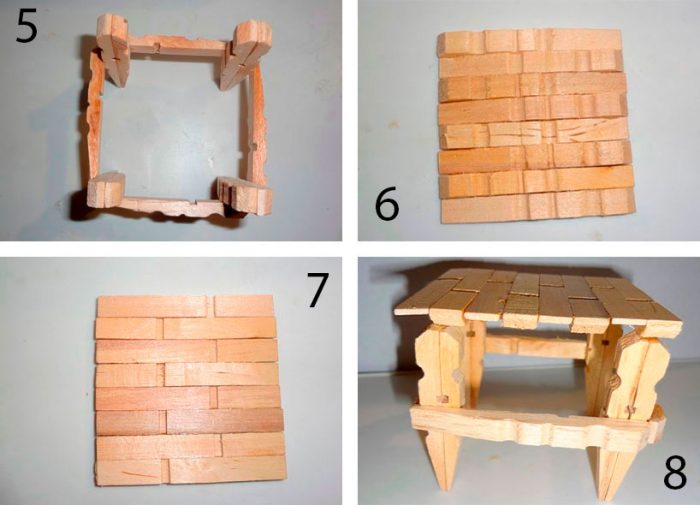 5

6

7

8